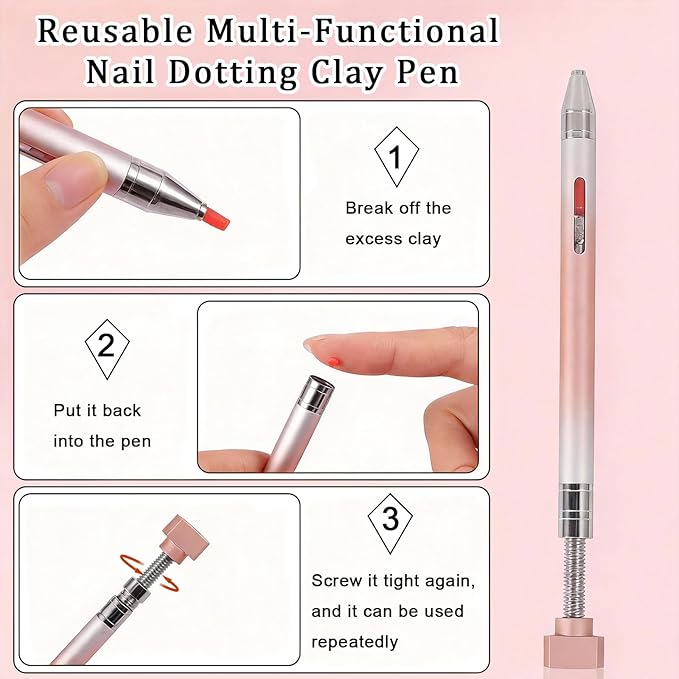 Reusable Multi-Functional Nail Dotting Clay Pen

1

Break off the excess clay

2

Put it back into the pen

3

Screw it tight again, and it can be used repeatedly